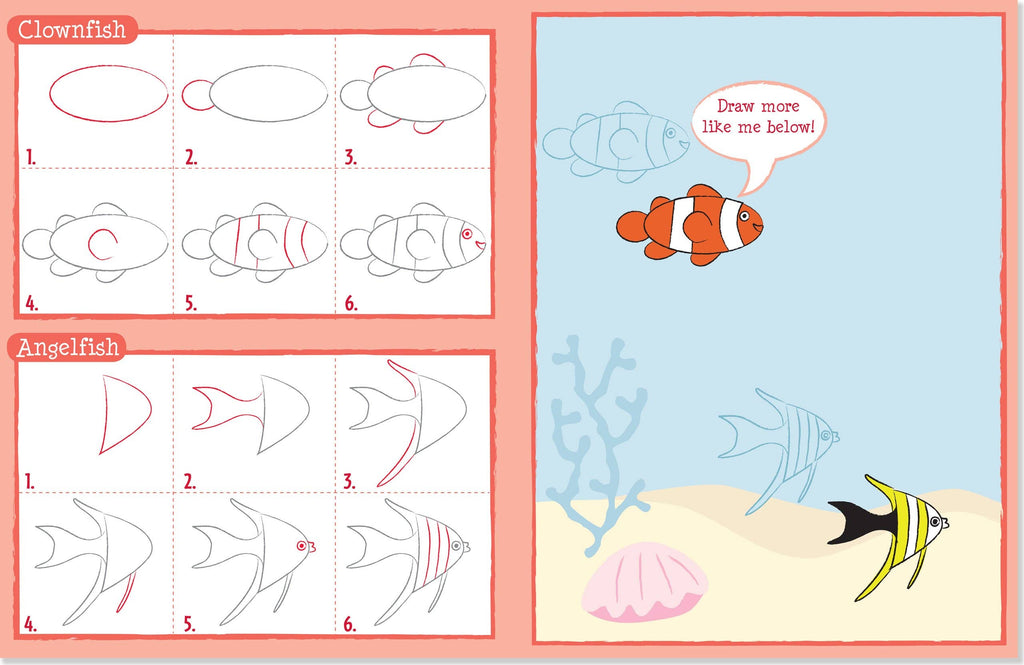 Clownfish

1.
2.
3.
4.
5.
6.

Angelfish

1.
2.
3.
4.
5.
6.

Draw more like me below!