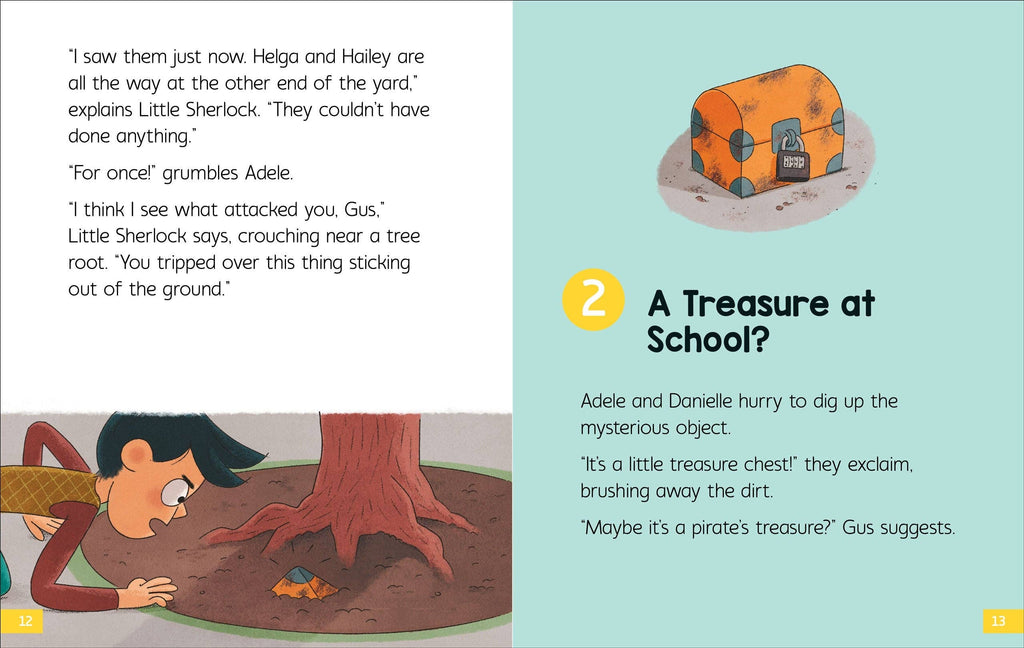 "I saw them just now. Helga and Hailey are all the way at the other end of the yard," explains Little Sherlock. "They couldn't have done anything."

"For once!" grumbles Adele.

"I think I see what attacked you, Gus," Little Sherlock says, crouching near a tree root. "You tripped over this thing sticking out of the ground."

12

2 A Treasure at School?

Adele and Danielle hurry to dig up the mysterious object.

"It's a little treasure chest!" they exclaim, brushing away the dirt.

"Maybe it's a pirate's treasure?" Gus suggests.

13