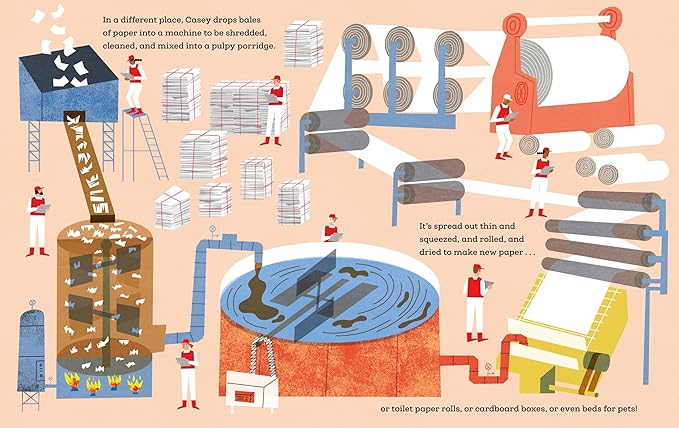 In a different place, Casey drops bales of paper into a machine to be shredded, cleaned, and mixed into a pulpy porridge.

It's spread out thin and squeezed, and rolled, and dried to make new paper . . .

or toilet paper rolls, or cardboard boxes, or even beds for pets!